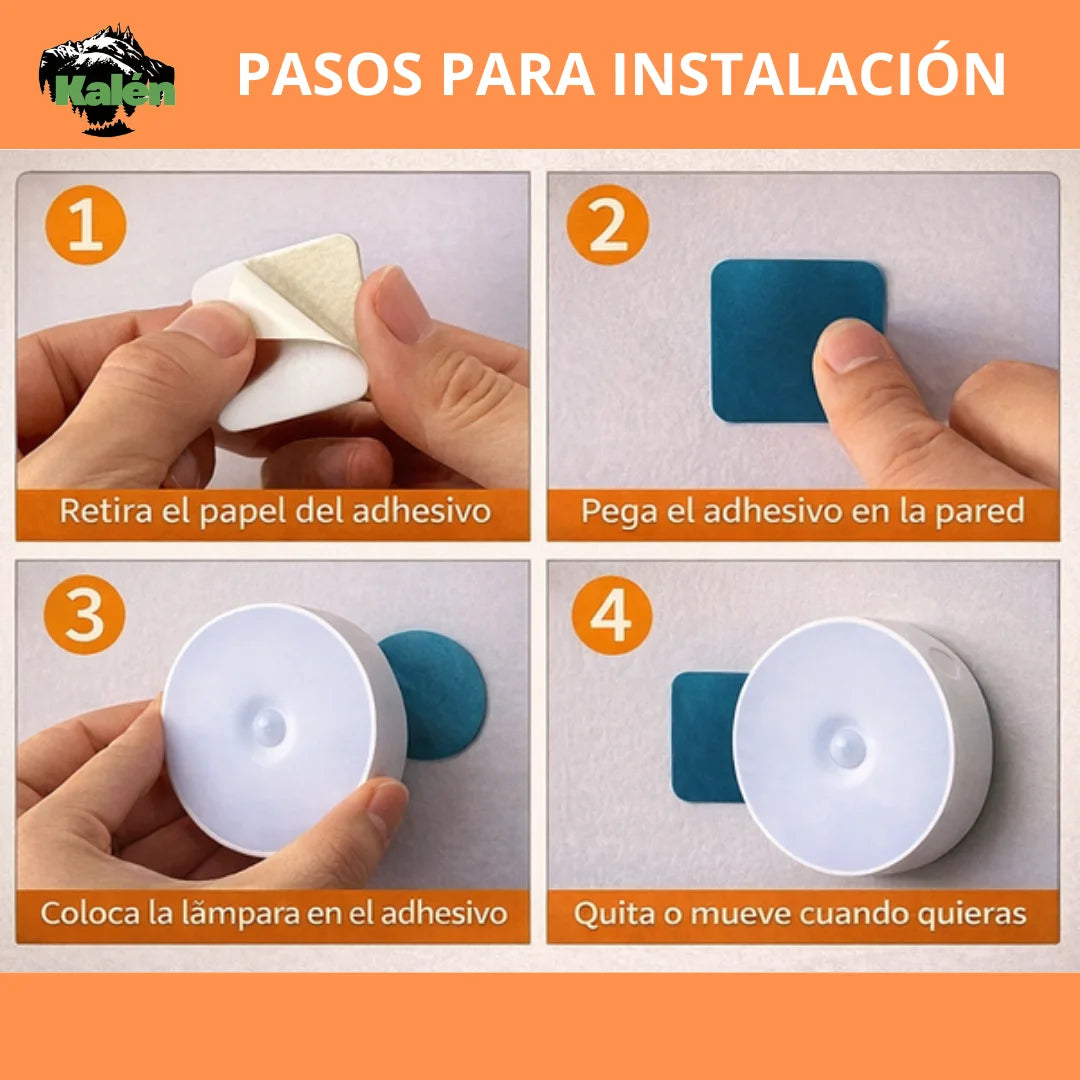 Kalén

PASOS PARA INSTALACIÓN

1
Retira el papel del adhesivo

2
Pega el adhesivo en la pared

3
Coloca la lămpara en el adhesivo

4
Quita o mueve cuando quieras