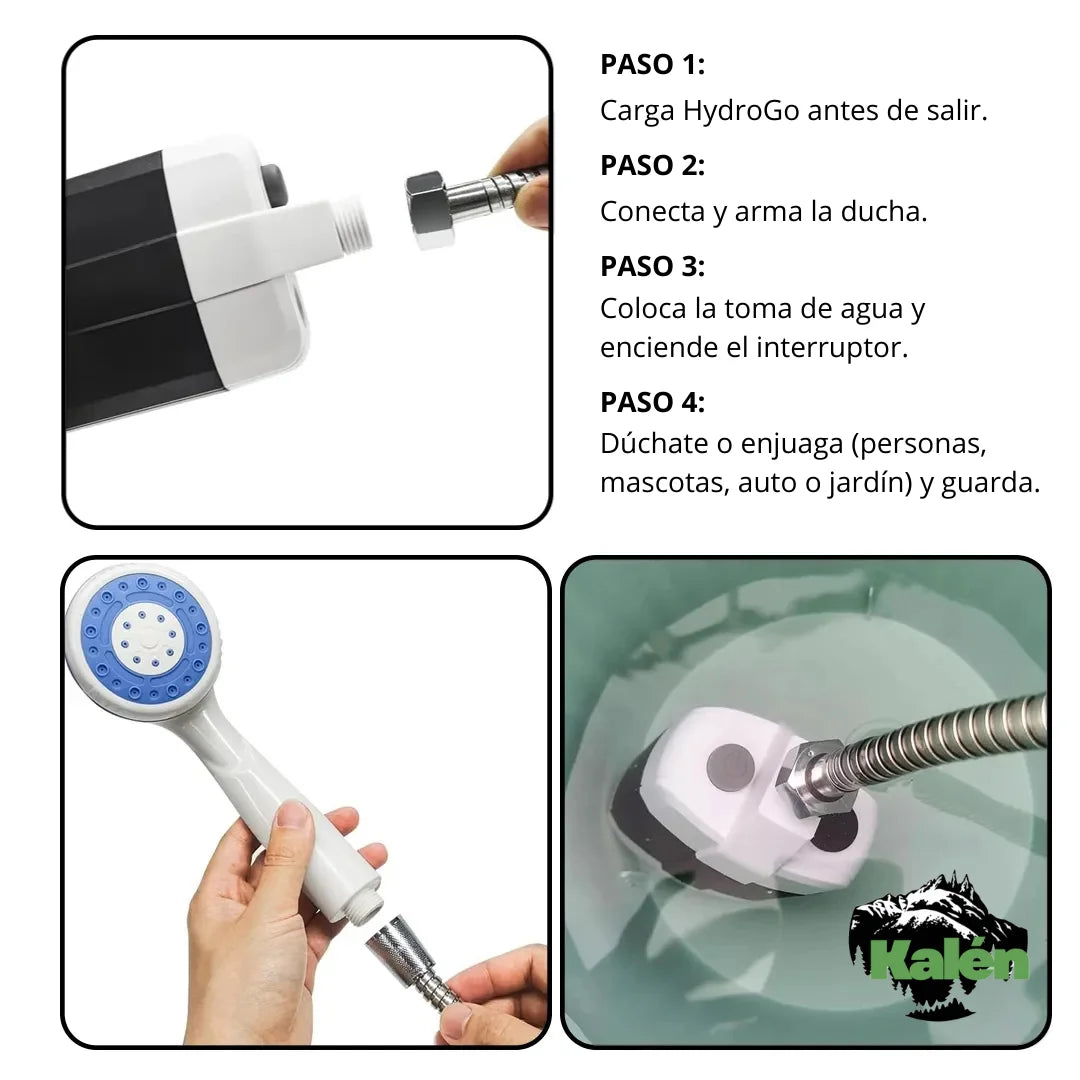 PASO 1:
Carga HydroGo antes de salir.

PASO 2:
Conecta y arma la ducha.

PASO 3:
Coloca la toma de agua y enciende el interruptor.

PASO 4:
Dúchate o enjuaga (personas, mascotas, auto o jardín) y guarda.

Kalén